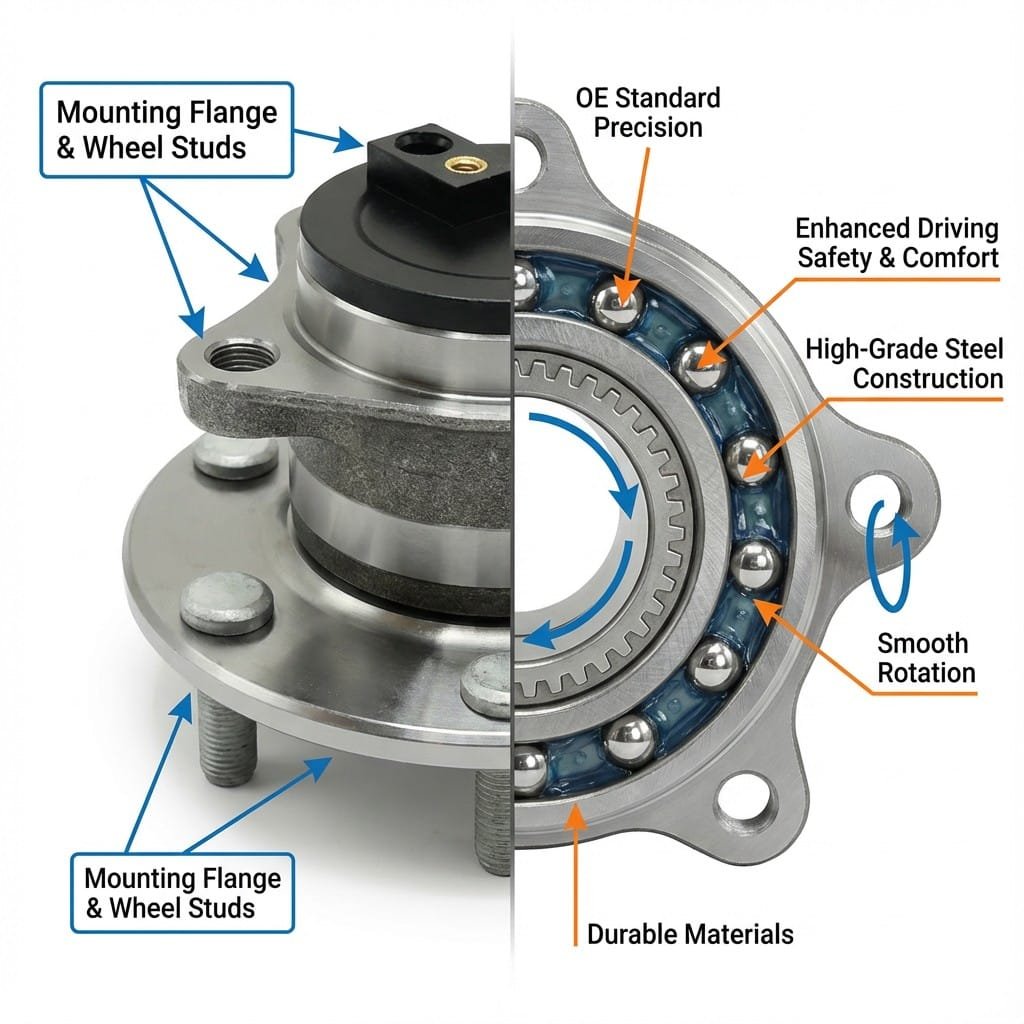 Mounting Flange & Wheel Studs

OE Standard Precision

Enhanced Driving Safety & Comfort

High-Grade Steel Construction

Smooth Rotation

Mounting Flange & Wheel Studs

Durable Materials