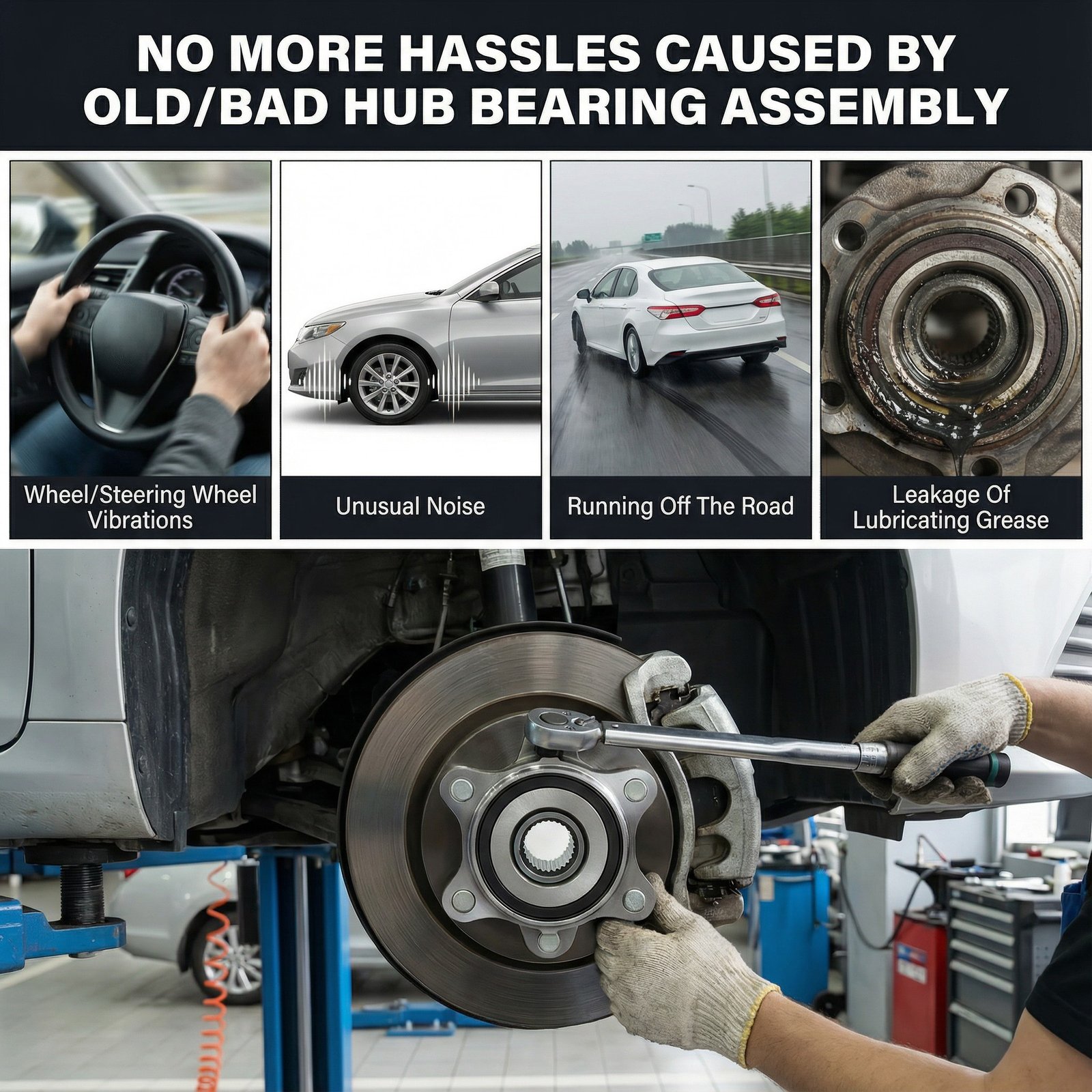 NO MORE HASSLES CAUSED BY OLD/BAD HUB BEARING ASSEMBLY

Wheel/Steering Wheel Vibrations

Unusual Noise

Running Off The Road

Leakage Of Lubricating Grease