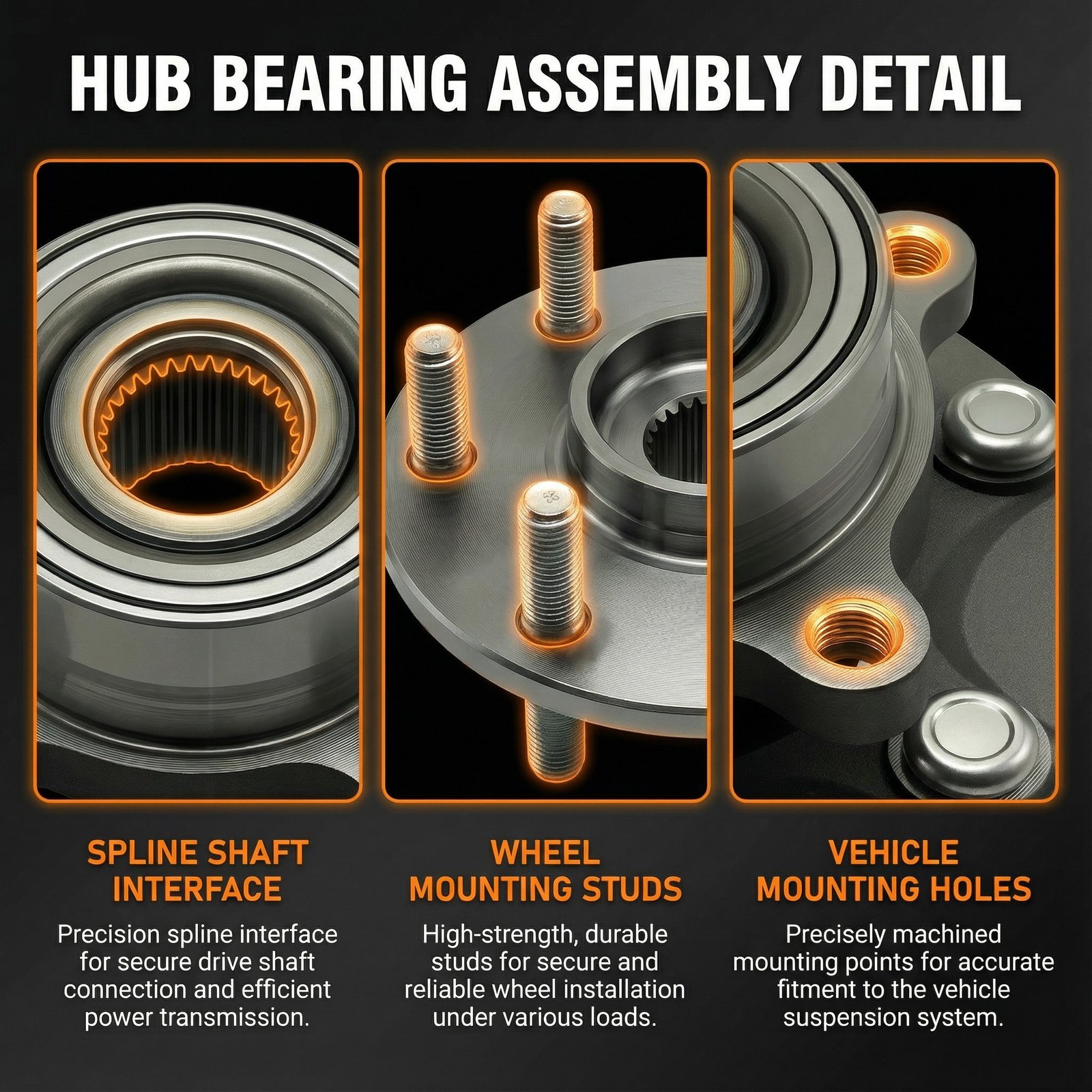 HUB BEARING ASSEMBLY DETAIL

SPLINE SHAFT INTERFACE

Precision spline interface for secure drive shaft connection and efficient power transmission.

WHEEL MOUNTING STUDS

High-strength, durable studs for secure and reliable wheel installation under various loads.

VEHICLE MOUNTING HOLES

Precisely machined mounting points for accurate fitment to the vehicle suspension system.