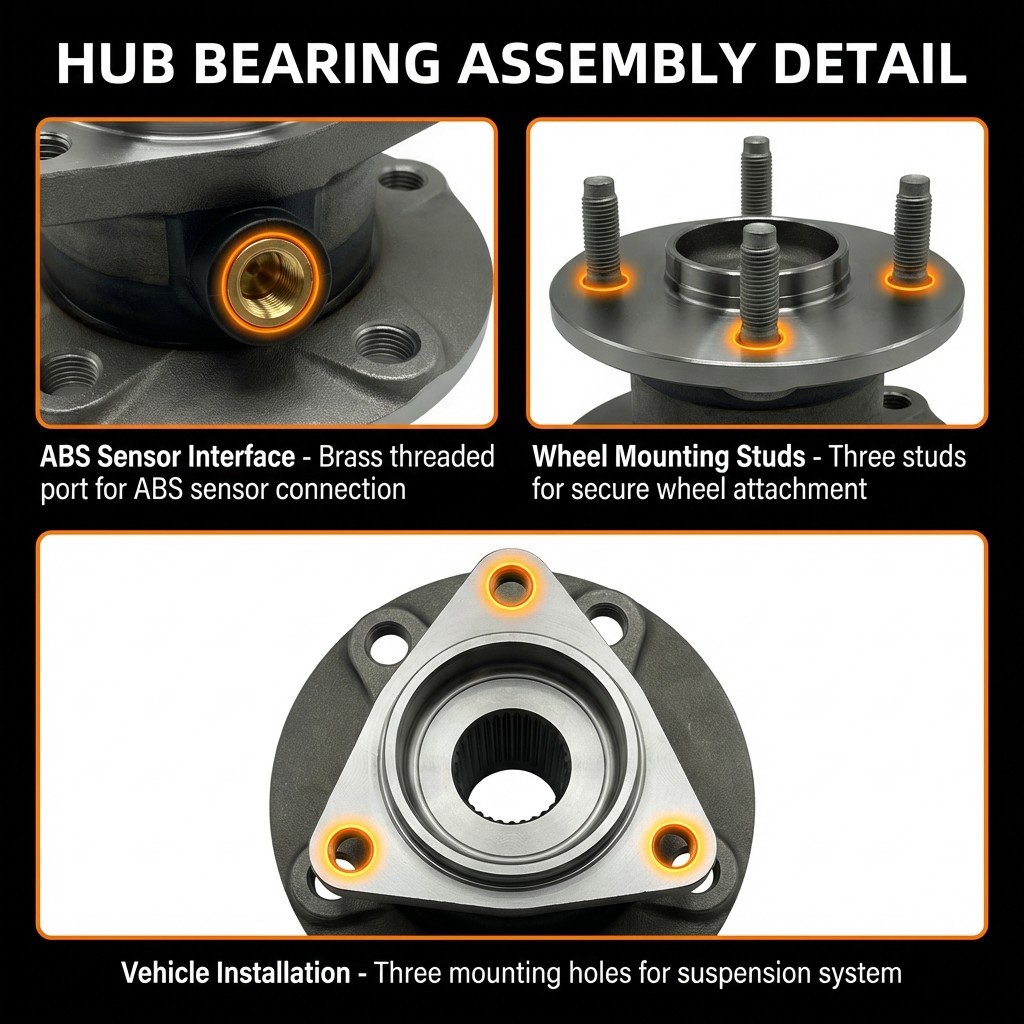 HUB BEARING ASSEMBLY DETAIL

ABS Sensor Interface - Brass threaded port for ABS sensor connection

Wheel Mounting Studs - Three studs for secure wheel attachment

Vehicle Installation - Three mounting holes for suspension system