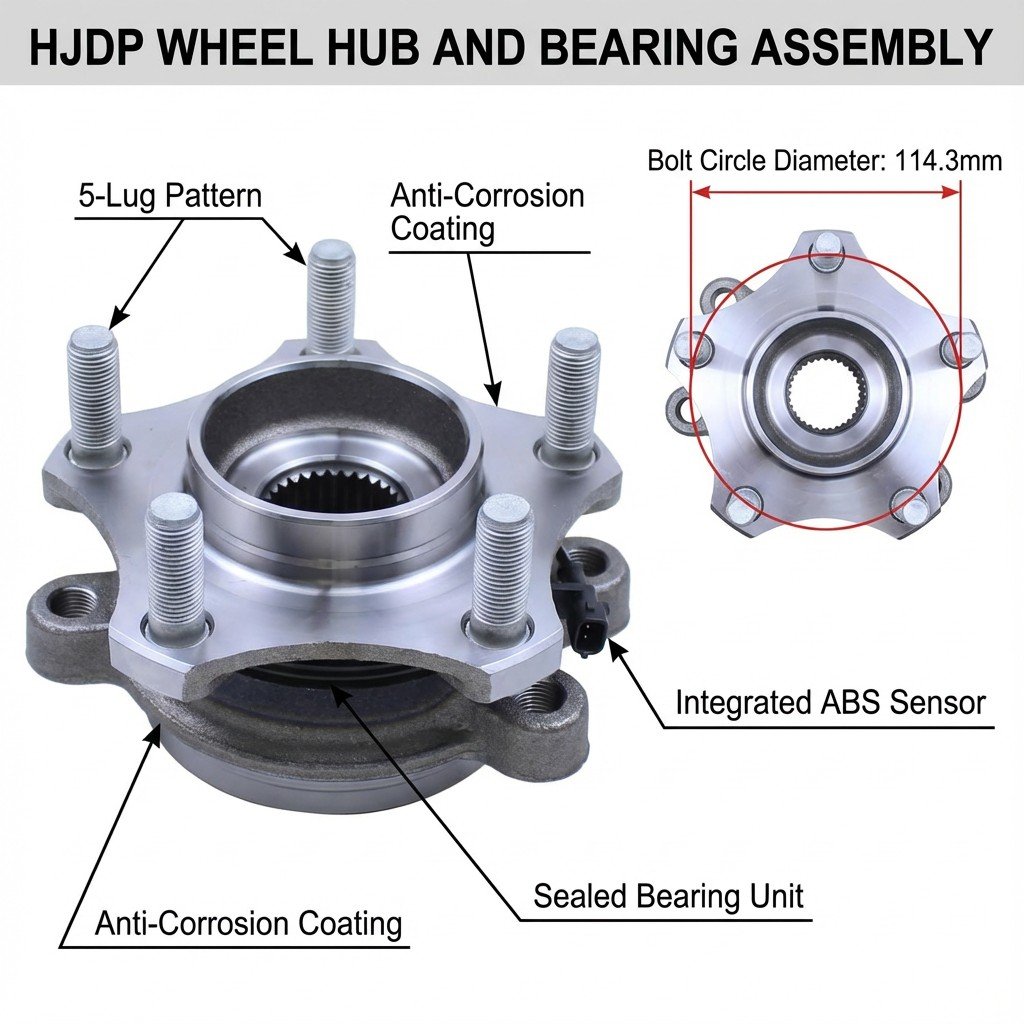 HJDP WHEEL HUB AND BEARING ASSEMBLY

5-Lug Pattern

Anti-Corrosion Coating

Bolt Circle Diameter: 114.3mm

Integrated ABS Sensor

Sealed Bearing Unit

Anti-Corrosion Coating